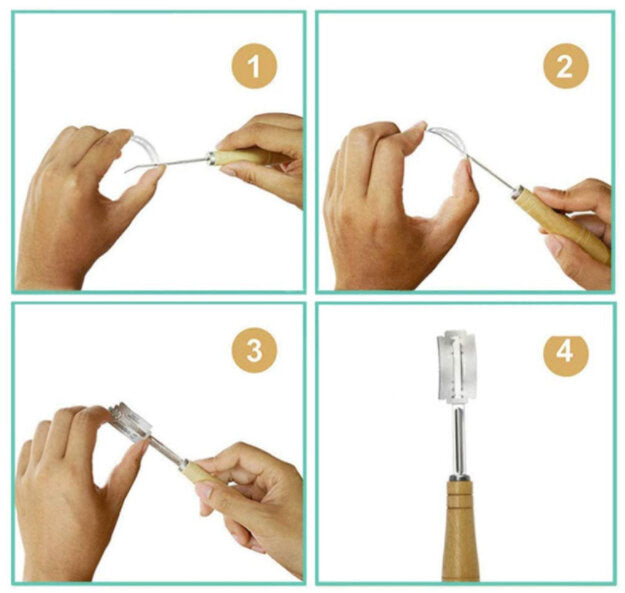 1

2

3

4