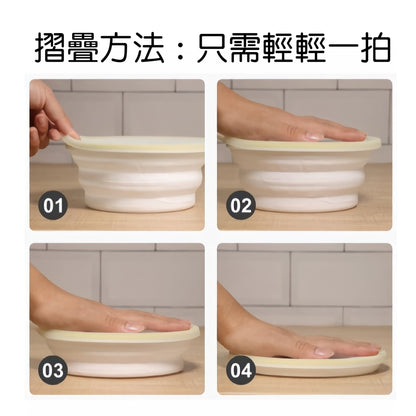 摺疊方法：只需輕輕一拍

01

02

03

04