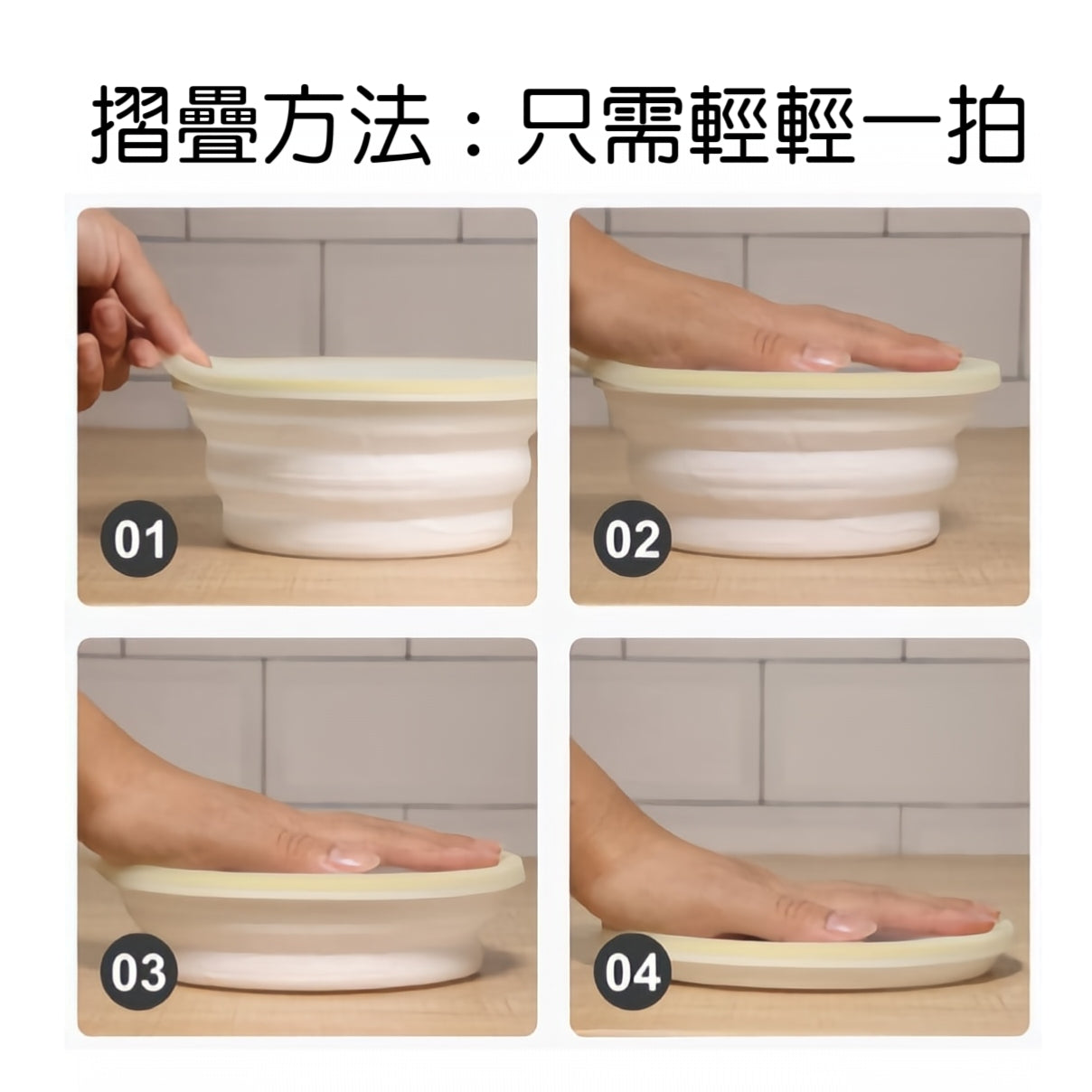 摺疊方法：只需輕輕一拍

01

02

03

04