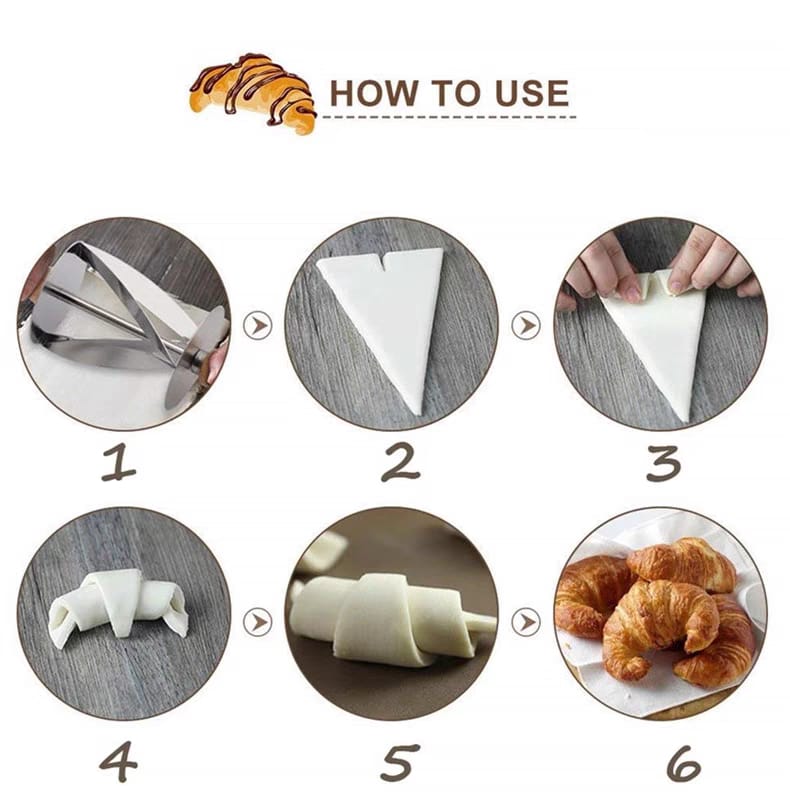 HOW TO USE

1

2

3

4

5

6